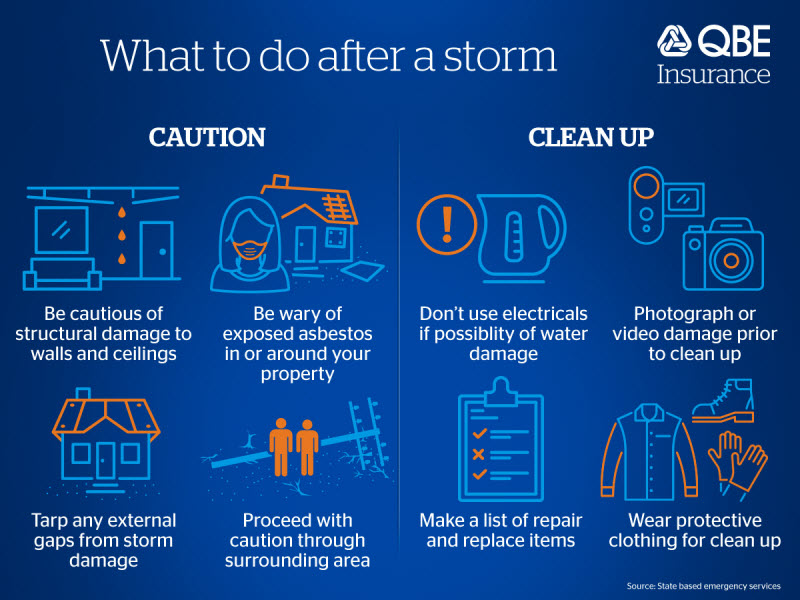 What to do after a storm

QBE Insurance

CAUTION

Be cautious of structural damage to walls and ceilings

Be wary of exposed asbestos in or around your property

Tarp any external gaps from storm damage

Proceed with caution through surrounding area

CLEAN UP

Don't use electricals if possiblity of water damage

Photograph or video damage prior to clean up

Make a list of repair and replace items

Wear protective clothing for clean up

Source: State based emergency services